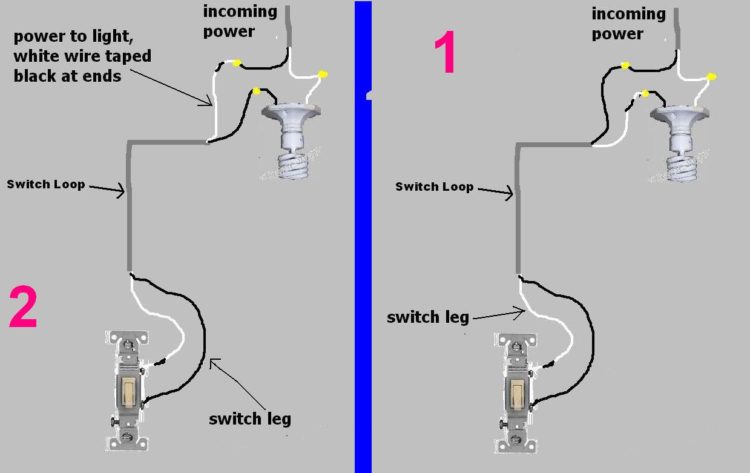 incoming power

power to light, white wire taped black at ends

Switch Loop

2

switch leg

1

incoming power

Switch Loop

switch leg