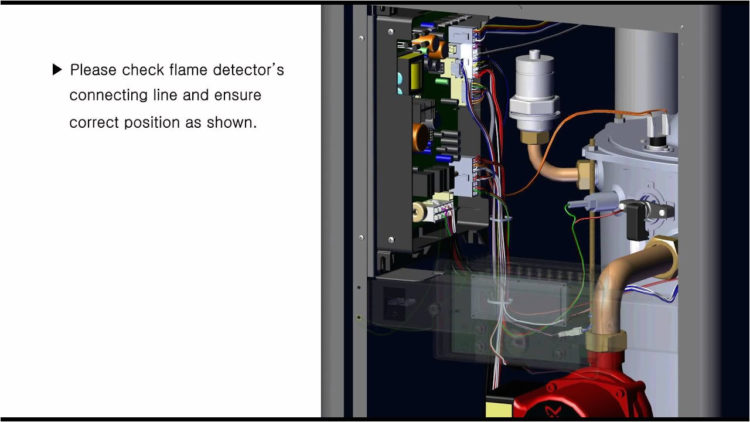 ▶ Please check flame detector's connecting line and ensure correct position as shown.